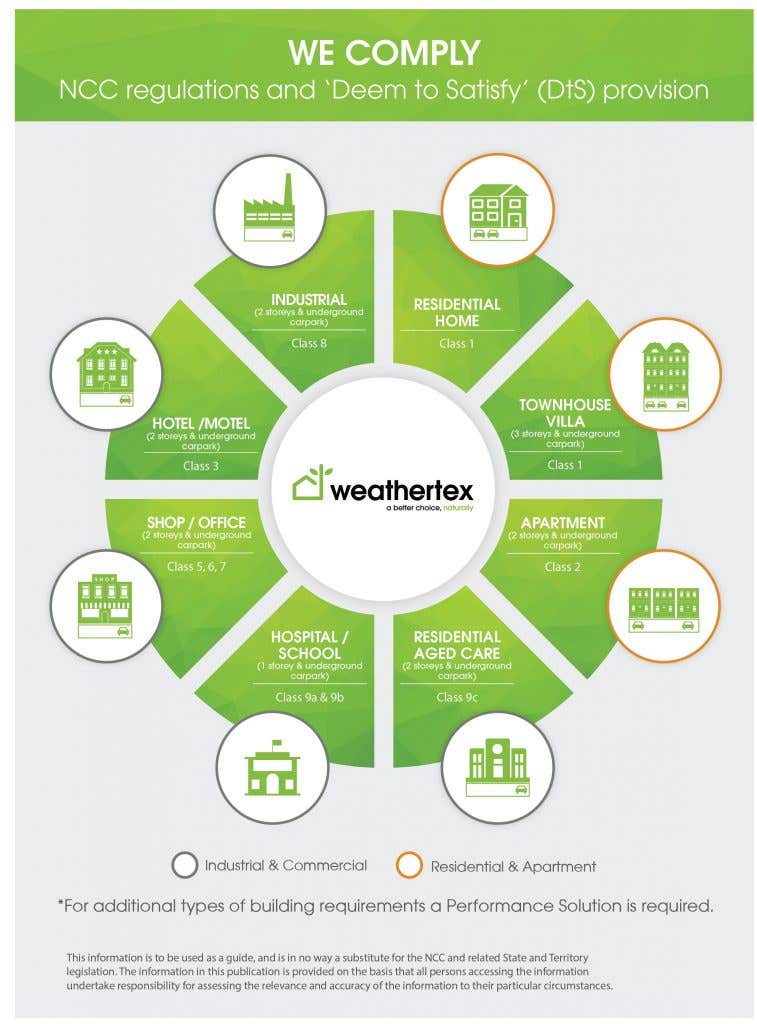 WE COMPLY
NCC regulations and 'Deem to Satisfy' (DtS) provision

INDUSTRIAL
(2 storeys & underground carpark)
Class 8

RESIDENTIAL HOME
Class 1

HOTEL /MOTEL
(2 storeys & underground carpark)
Class 3

TOWNHOUSE VILLA
(3 storeys & underground carpark)
Class 1

weathertex
a better choice, naturally

SHOP / OFFICE
(2 storeys & underground carpark)
Class 5, 6, 7

SHOP

APARTMENT
(2 storeys & underground carpark)
Class 2

HOSPITAL / SCHOOL
(1 storey & underground carpark)
Class 9a & 9b

RESIDENTIAL AGED CARE
(2 storeys & underground carpark)
Class 9c

Industrial & Commercial
Residential & Apartment

*For additional types of building requirements a Performance Solution is required.

This information is to be used as a guide, and is in no way a substitute for the NCC and related State and Territory legislation. The information in this publication is provided on the basis that all persons accessing the information undertake responsibility for assessing the relevance and accuracy of the information to their particular circumstances.